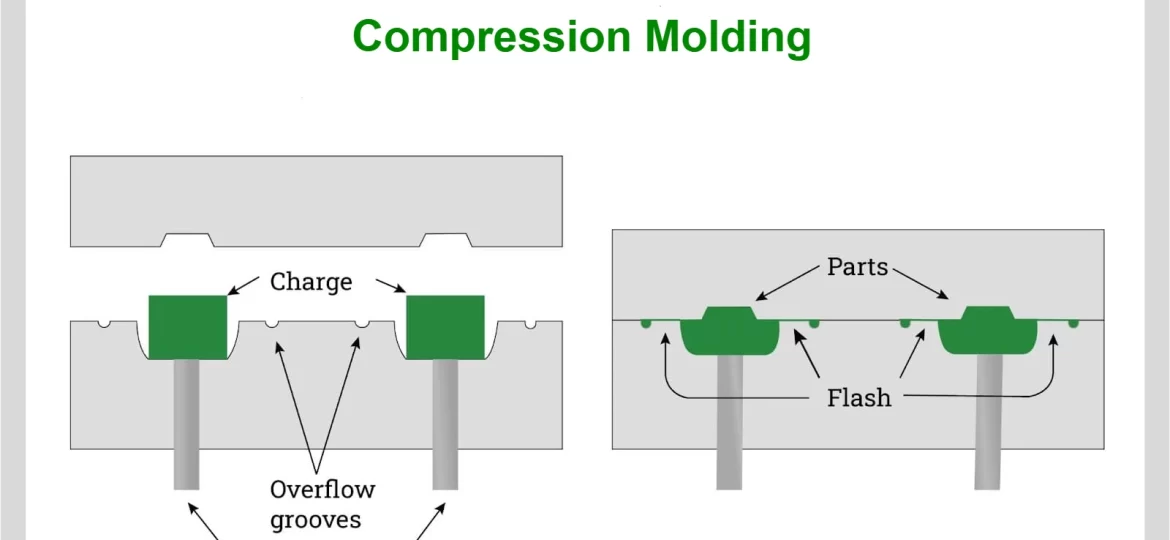 Compression Molding

Charge

Overflow grooves

Parts

Flash