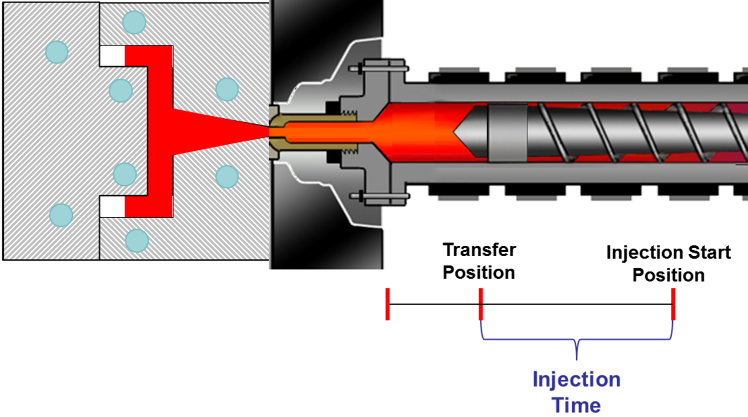 Transfer Position

Injection Start Position

Injection Time